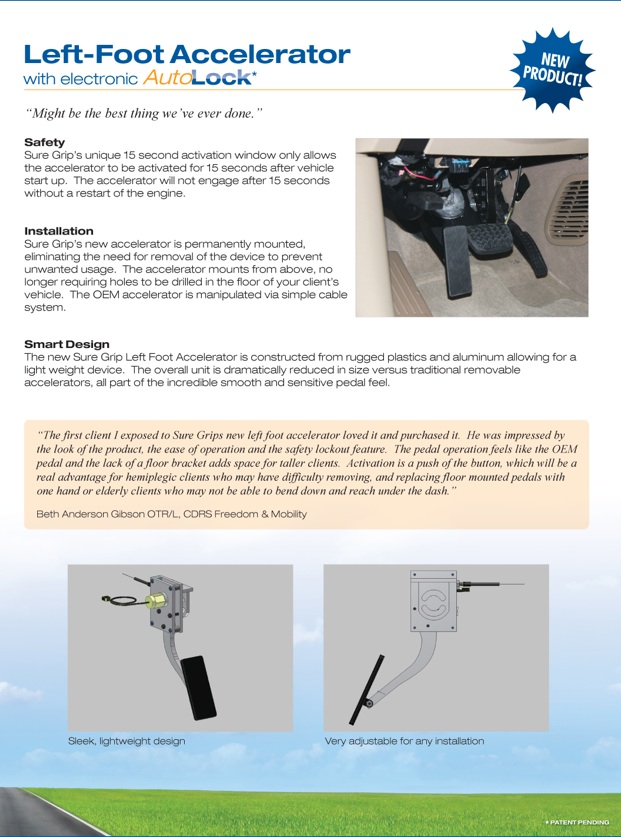 Left-Foot Accelerator
with electronic AutoLock*

NEW PRODUCT!

"Might be the best thing we've ever done."

Safety
Sure Grip's unique 15 second activation window only allows the accelerator to be activated for 15 seconds after vehicle start up. The accelerator will not engage after 15 seconds without a restart of the engine.

Installation
Sure Grip's new accelerator is permanently mounted, eliminating the need for removal of the device to prevent unwanted usage. The accelerator mounts from above, no longer requiring holes to be drilled in the floor of your client's vehicle. The OEM accelerator is manipulated via simple cable system.

Smart Design
The new Sure Grip Left Foot Accelerator is constructed from rugged plastics and aluminum allowing for a light weight device. The overall unit is dramatically reduced in size versus traditional removable accelerators, all part of the incredible smooth and sensitive pedal feel.

"The first client I exposed to Sure Grips new left foot accelerator loved it and purchased it. He was impressed by the look of the product, the ease of operation and the safety lockout feature. The pedal operation feels like the OEM pedal and the lack of a floor bracket adds space for taller clients. Activation is a push of the button, which will be a real advantage for hemiplegic clients who may have difficulty removing, and replacing floor mounted pedals with one hand or elderly clients who may not be able to bend down and reach under the dash."

Beth Anderson Gibson OTR/L, CDRS Freedom & Mobility

Sleek, lightweight design

Very adjustable for any installation

* PATENT PENDING